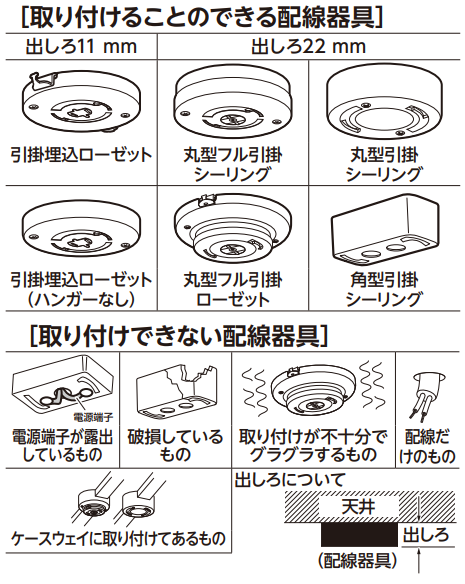 [取り付けることのできる配線器具]

| 出しろ11 mm | 出しろ22 mm | |
|---|---|---|
| 引掛埋込ローゼット | 丸型フル引掛シーリング | 丸型引掛シーリング |
| 引掛埋込ローゼット(ハンガーなし) | 丸型フル引掛ローゼット | 角型引掛シーリング |

[取り付けできない配線器具]

電源端子

電源端子が露出しているもの

破損しているもの

取り付けが不十分でグラグラするもの

配線だけのもの

ケースウェイに取り付けてあるもの

出しろについて

天井

出しろ

(配線器具)